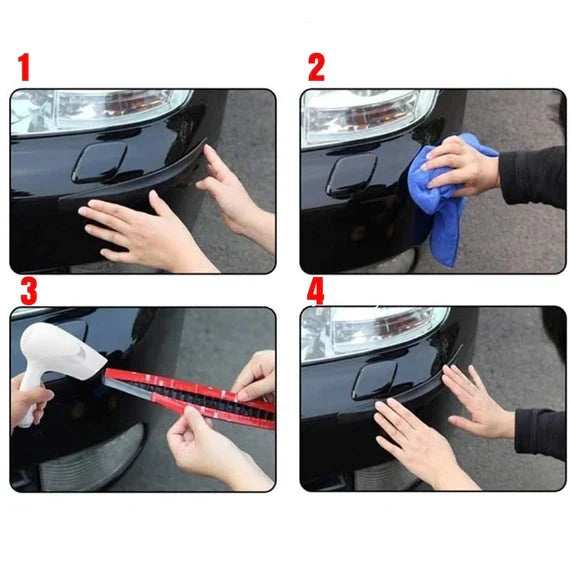 1

2

3

4